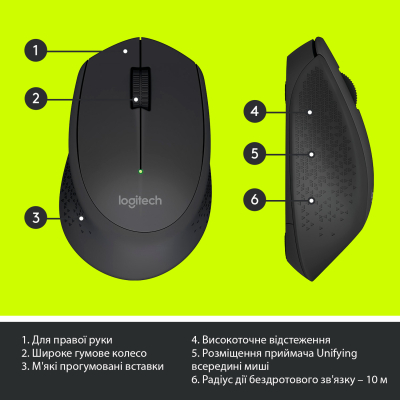 1

2

3

logitech

4

5

6

1. Для правої руки
2. Широке гумове колесо
3. М'які прогумовані вставки

4. Високоточне відстеження
5. Розміщення приймача Unifying всередині миші
6. Радіус дії бездротового зв'язку – 10 м