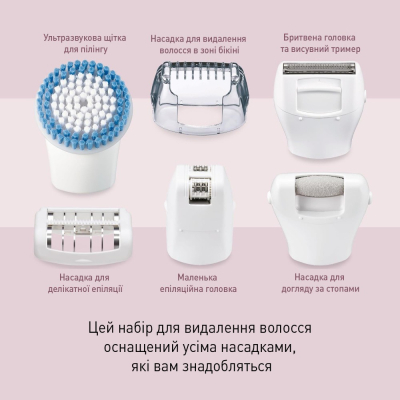 Ультразвукова щітка для пілінгу

Насадка для видалення волосся в зоні бікіні

Бритвена головка та висувний тример

Насадка для делікатної епіляції

Маленька епіляційна головка

Насадка для догляду за стопами

Цей набір для видалення волосся оснащений усіма насадками, які вам знадобляться